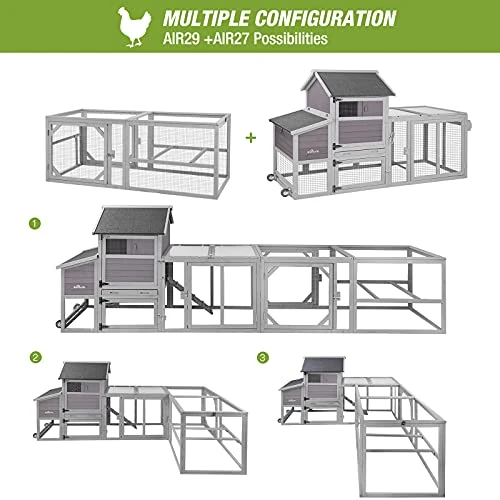 MULTIPLE CONFIGURATION
AIR29 +AIR27 Possibilities

+

1

2

3