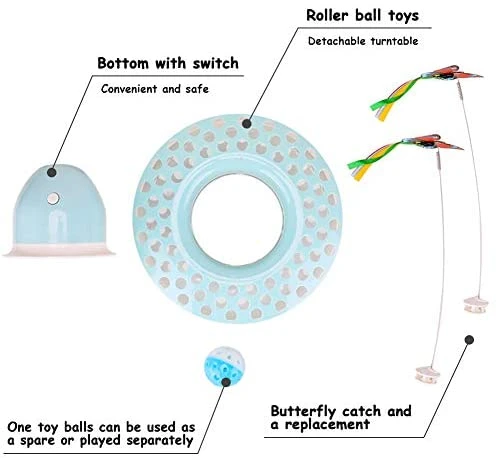 Roller ball toys

Detachable turntable

Bottom with switch

Convenient and safe

One toy balls can be used as a spare or played separately

Butterfly catch and a replacement