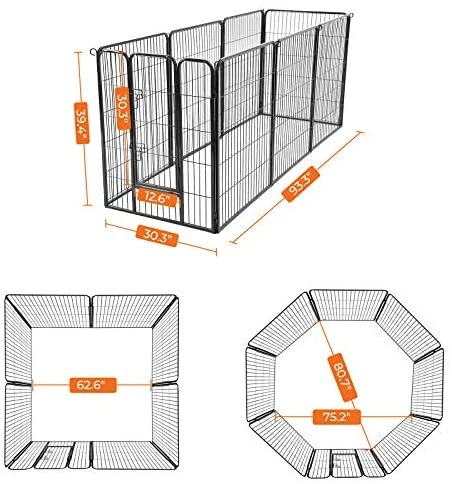 39.4"
30.3"
12.6"
30.3"
93.3"
62.6"
80.7"
75.2"