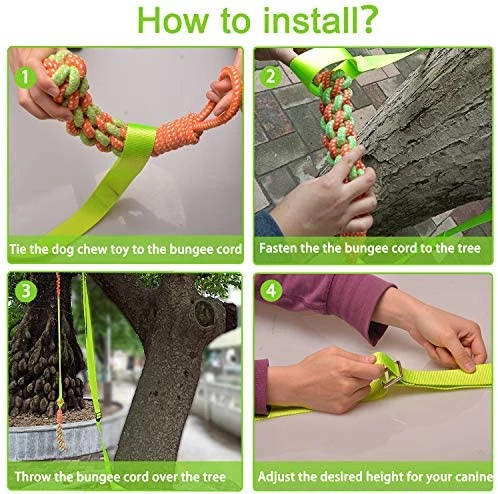 How to install?

1

Tie the dog chew toy to the bungee cord

2

Fasten the the bungee cord to the tree

3

Throw the bungee cord over the tree

4

Adjust the desired height for your canine