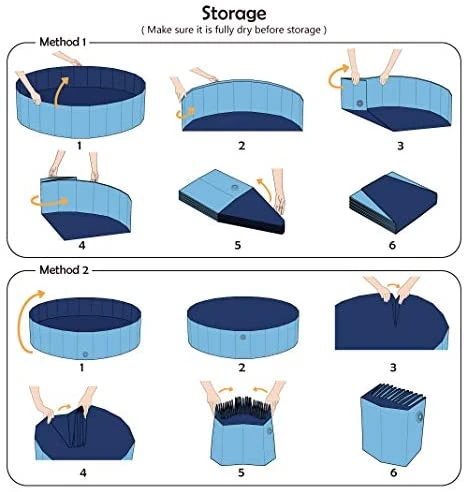 Storage
( Make sure it is fully dry before storage )

Method 1

1

2

3

4

5

6

Method 2

1

2

3

4

5

6