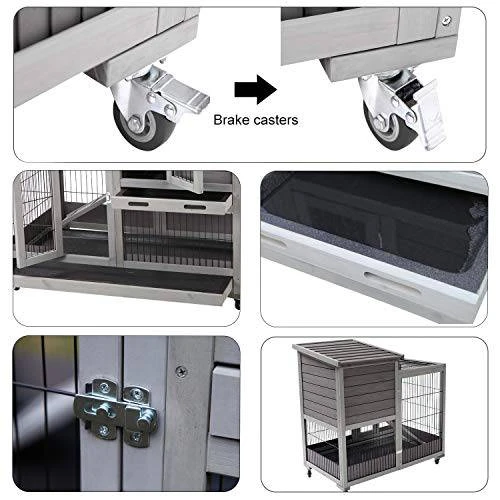 Brake casters