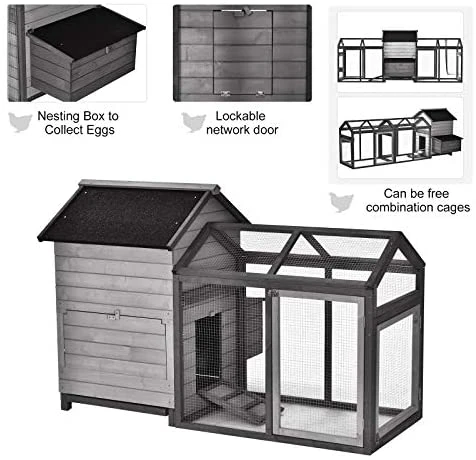 Nesting Box to Collect Eggs

Lockable network door

Can be free combination cages