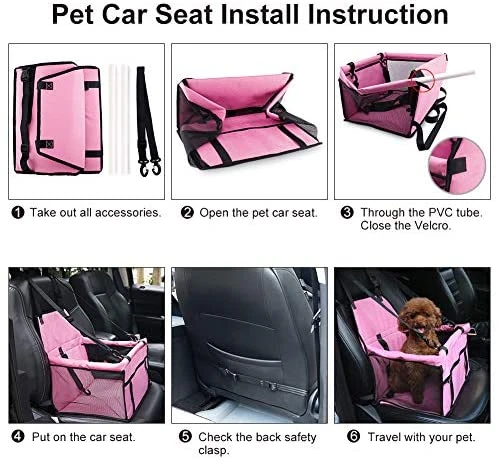 Pet Car Seat Install Instruction

❶ Take out all accessories.

❷ Open the pet car seat.

❸ Through the PVC tube. Close the Velcro.

❹ Put on the car seat.

❺ Check the back safety clasp.

❻ Travel with your pet.