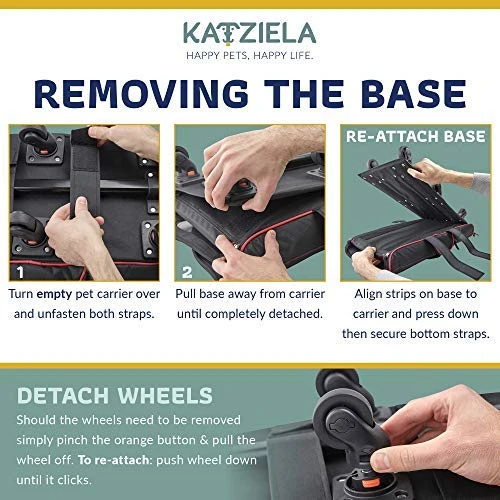 KATZIELA
HAPPY PETS, HAPPY LIFE.

REMOVING THE BASE

1
Turn empty pet carrier over and unfasten both straps.

2
Pull base away from carrier until completely detached.

RE-ATTACH BASE
Align strips on base to carrier and press down then secure bottom straps.

DETACH WHEELS
Should the wheels need to be removed simply pinch the orange button & pull the wheel off. To re-attach: push wheel down until it clicks.