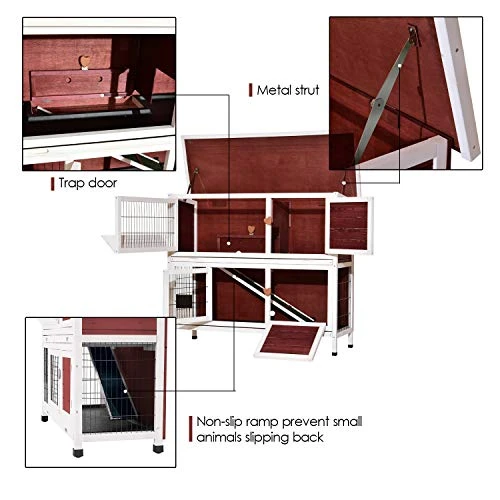 Metal strut

Trap door

Non-slip ramp prevent small animals slipping back