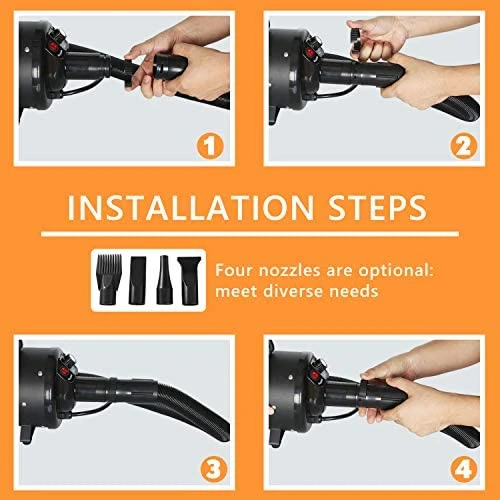 1

2

INSTALLATION STEPS

Four nozzles are optional: meet diverse needs

3

4