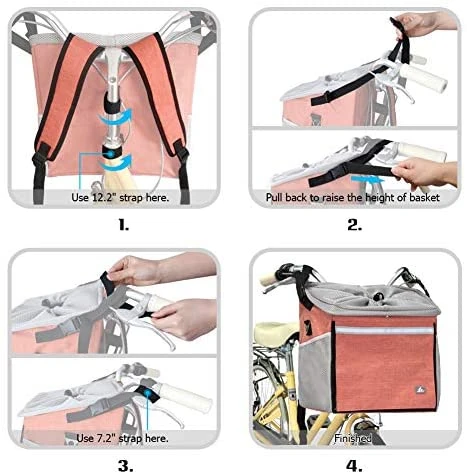 Use 12.2" strap here.

1.

Pull back to raise the height of basket

2.

Use 7.2" strap here.

3.

Finished

4.