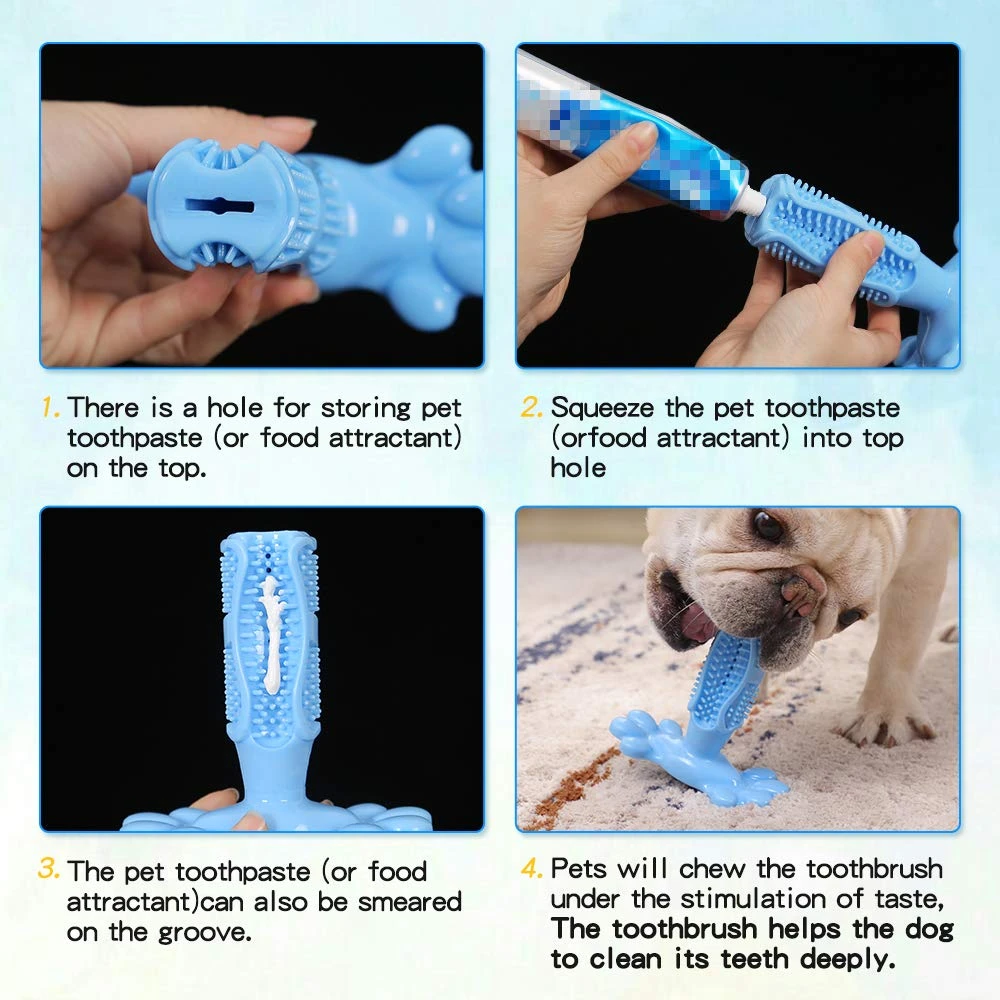 1. There is a hole for storing pet toothpaste (or food attractant) on the top.

2. Squeeze the pet toothpaste (orfood attractant) into top hole

3. The pet toothpaste (or food attractant)can also be smeared on the groove.

4. Pets will chew the toothbrush under the stimulation of taste, The toothbrush helps the dog to clean its teeth deeply.