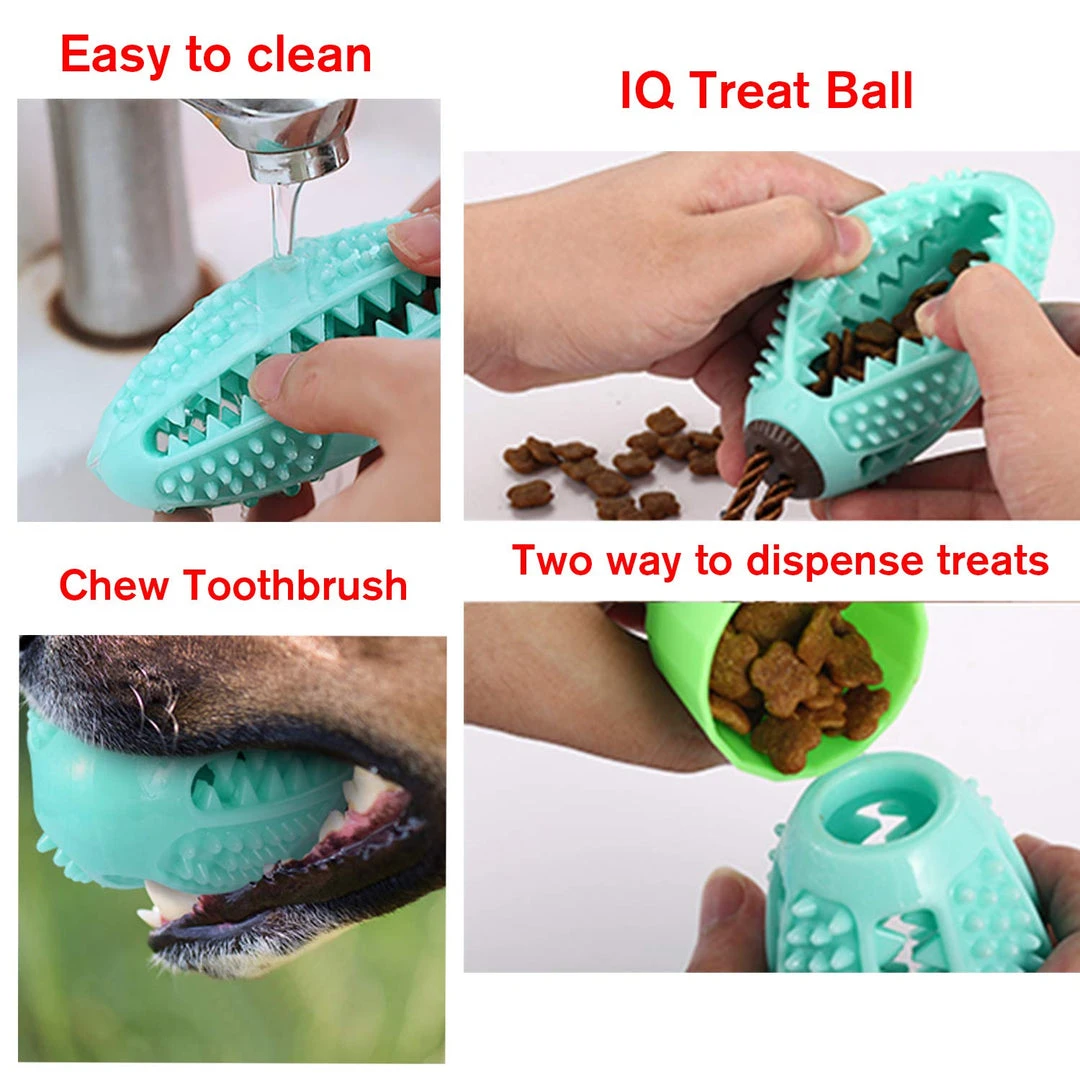 Easy to clean

IQ Treat Ball

Chew Toothbrush

Two way to dispense treats